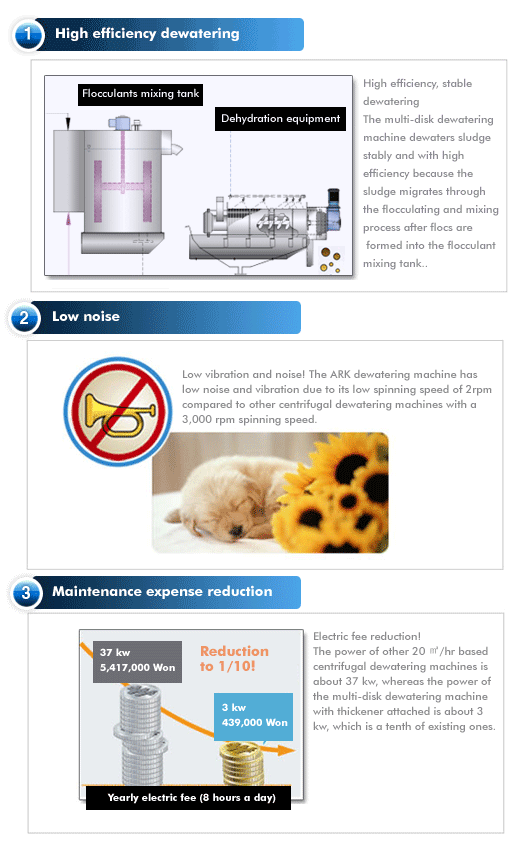 1 High efficiency dewatering

Flocculants mixing tank

Dehydration equipment

High efficiency, stable dewatering
The multi-disk dewatering machine dewaters sludge stably and with high efficiency because the sludge migrates through the flocculating and mixing process after flocs are formed into the flocculant mixing tank..

2 Low noise

Low vibration and noise! The ARK dewatering machine has low noise and vibration due to its low spinning speed of 2rpm compared to other centrifugal dewatering machines with a 3,000 rpm spinning speed.

3 Maintenance expense reduction

37 kw
5,417,000 Won

Reduction to 1/10!

3 kw
439,000 Won

Yearly electric fee (8 hours a day)

Electric fee reduction!
The power of other 20 ㎥/hr based centrifugal dewatering machines is about 37 kw, whereas the power of the multi-disk dewatering machine with thickener attached is about 3 kw, which is a tenth of existing ones.